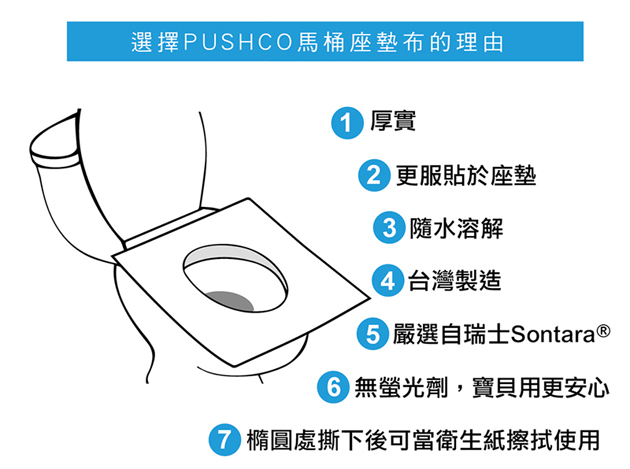 選擇PUSHCO馬桶座墊布的理由

1 厚實

2 更服貼於座墊

3 隨水溶解

4 台灣製造

5 嚴選自瑞士Sontara®

6 無螢光劑，寶貝用更安心

7 橢圓處撕下後可當衛生紙擦拭使用